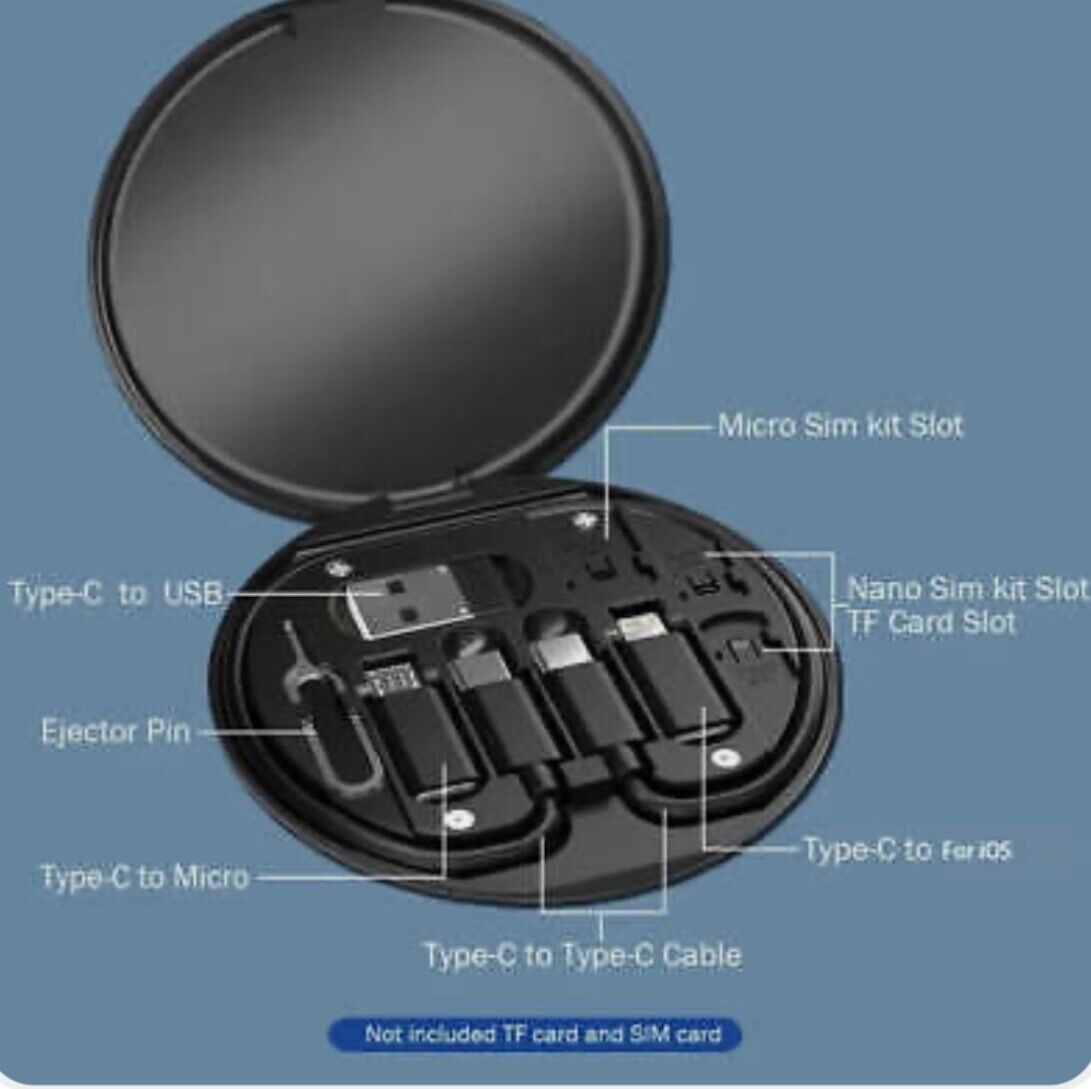 Micro Sim kit Slot

Type-C to USB

Nano Sim kit Slot
TF Card Slot

Ejector Pin

Type-C to For iOS

Type-C to Micro

Type-C to Type-C Cable

Not included TF card and SIM card